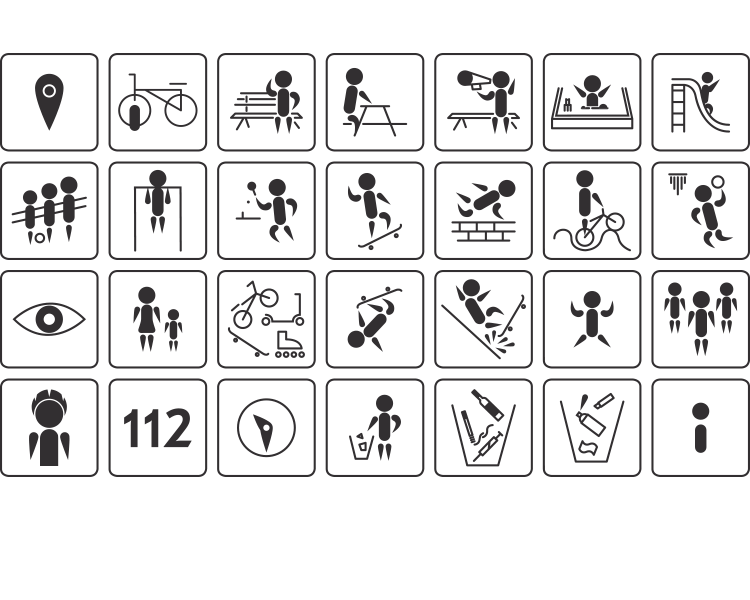 112